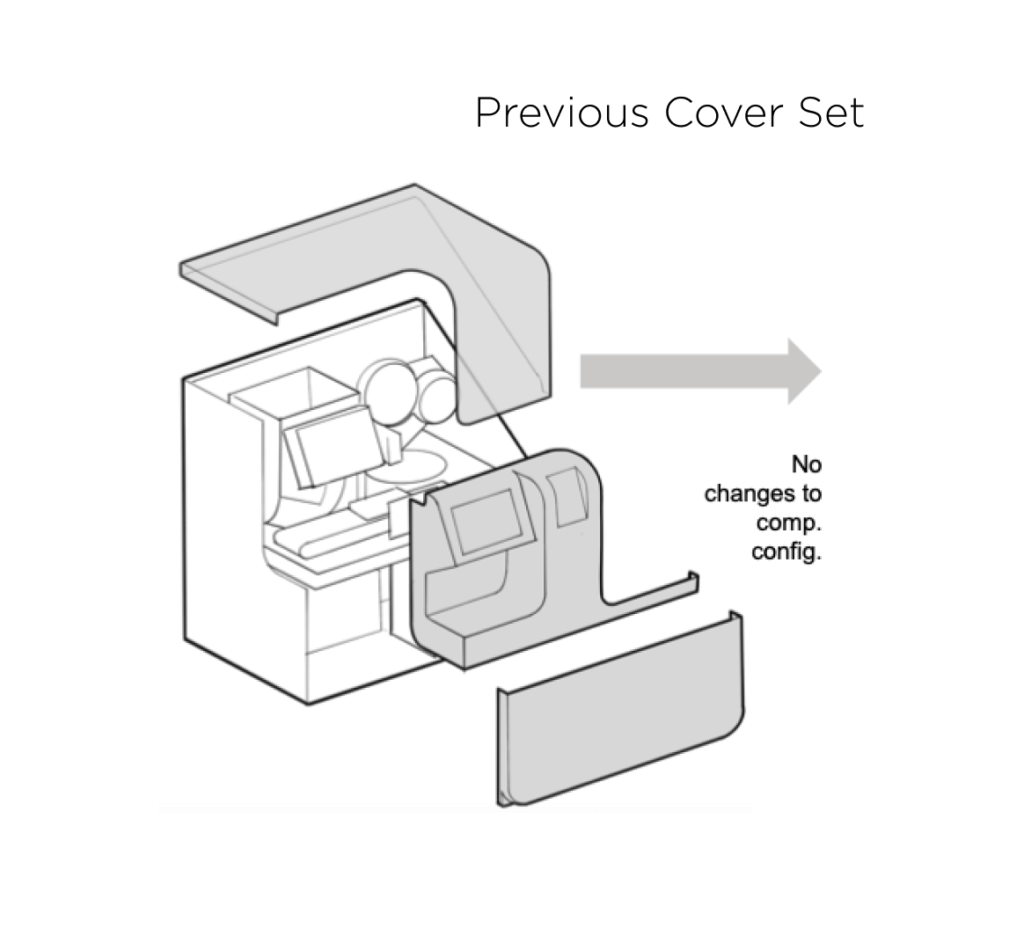 Previous Cover Set

No changes to comp. config.