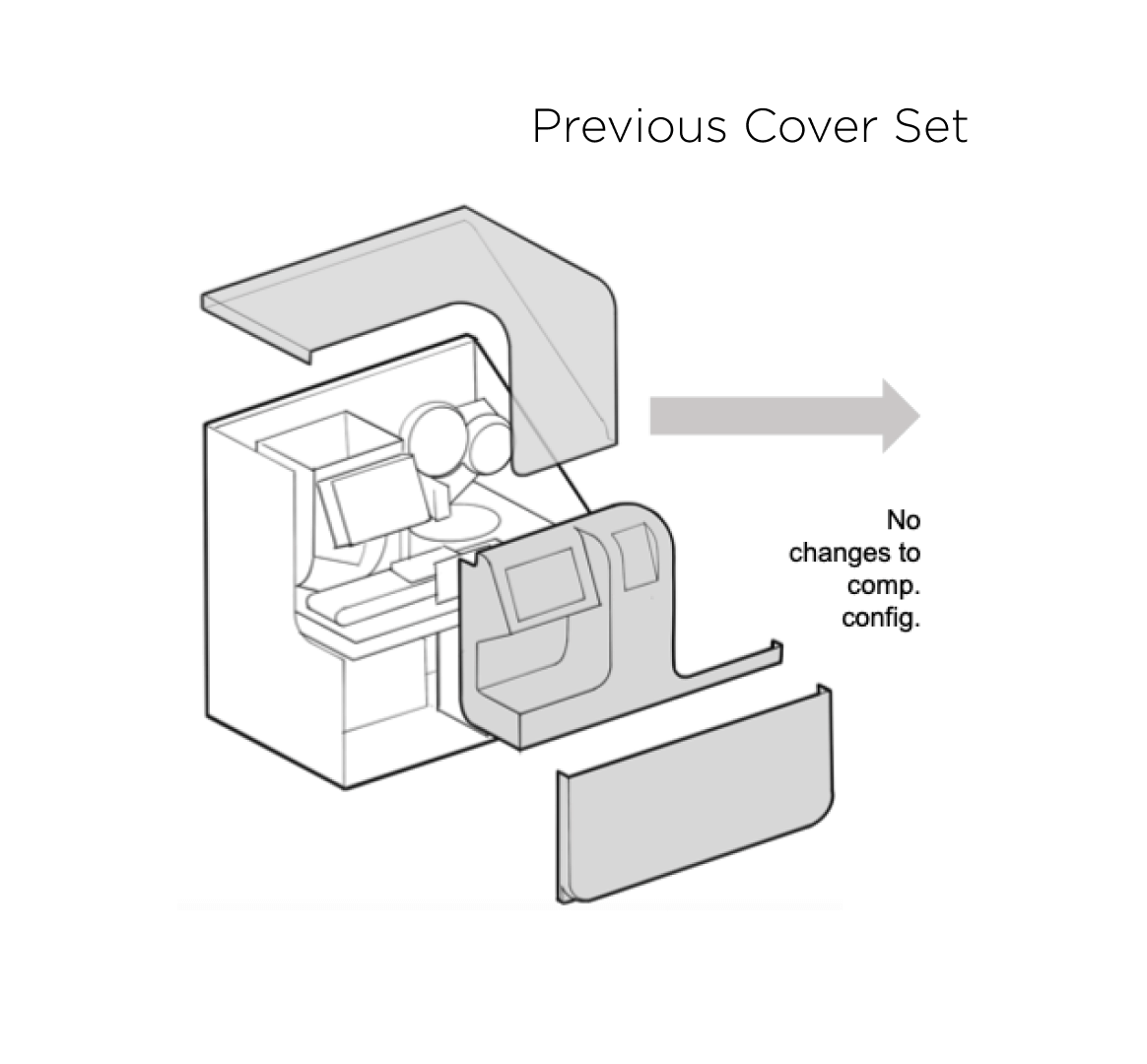 Previous Cover Set

No changes to comp. config.